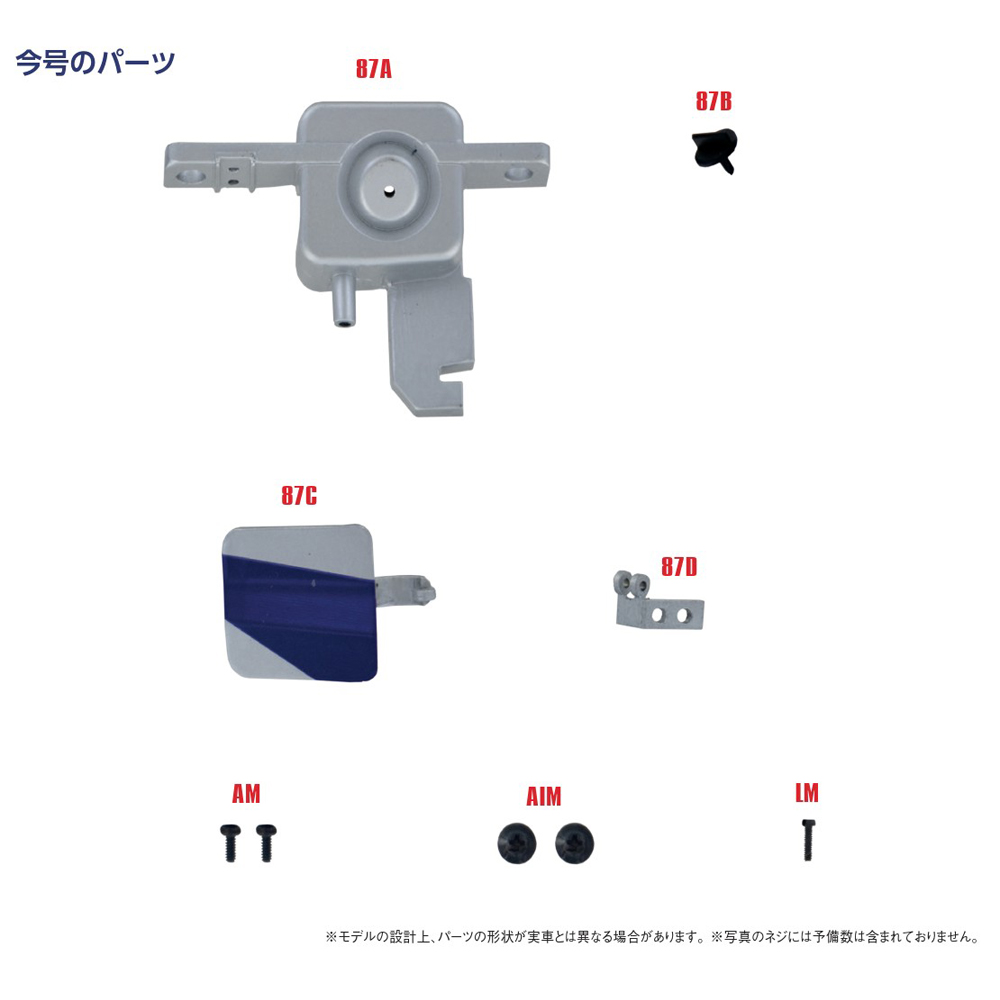 今号のパーツ

87A

87B

87C

87D

AM

AIM

LM

※モデルの設計上、パーツの形状が実車とは異なる場合があります。※写真のネジには予備数は含まれておりません。