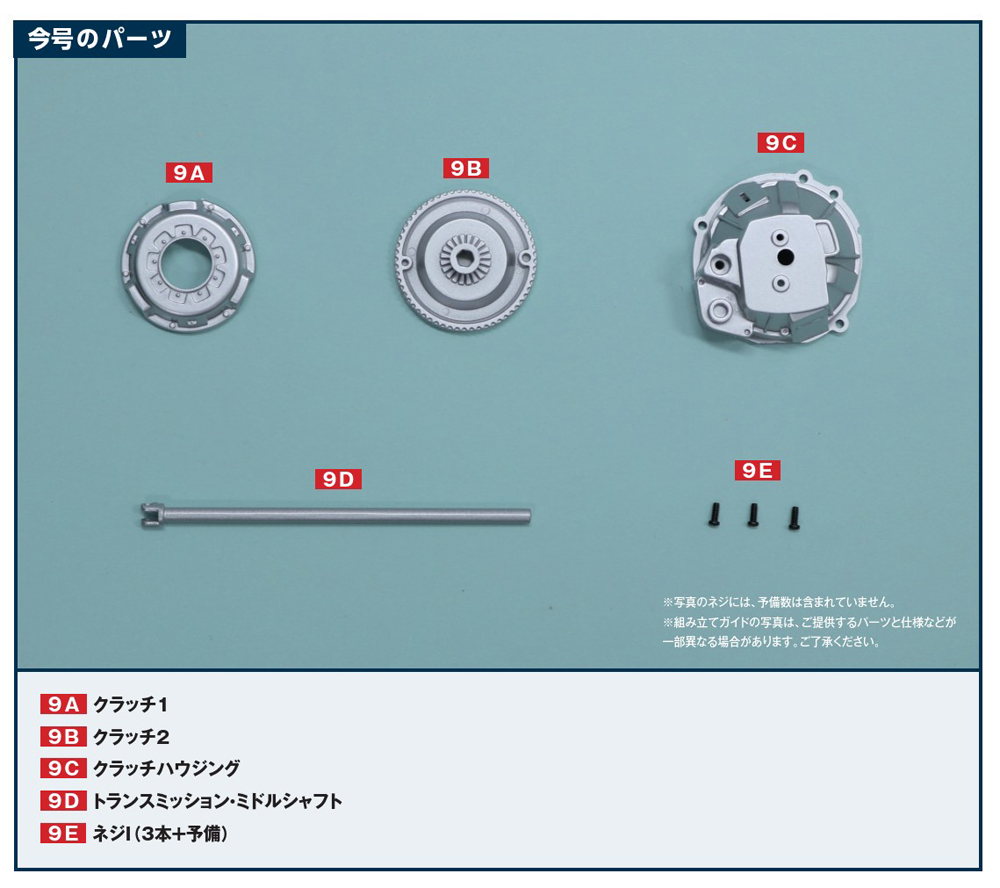 今号のパーツ

9A

9B

9C

9D

9E

※写真のネジには、予備数は含まれていません。
※組み立てガイドの写真は、ご提供するパーツと仕様などが一部異なる場合があります。ご了承ください。

9A クラッチ1
9B クラッチ2
9C クラッチハウジング
9D トランスミッション・ミドルシャフト
9E ネジI（3本＋予備）