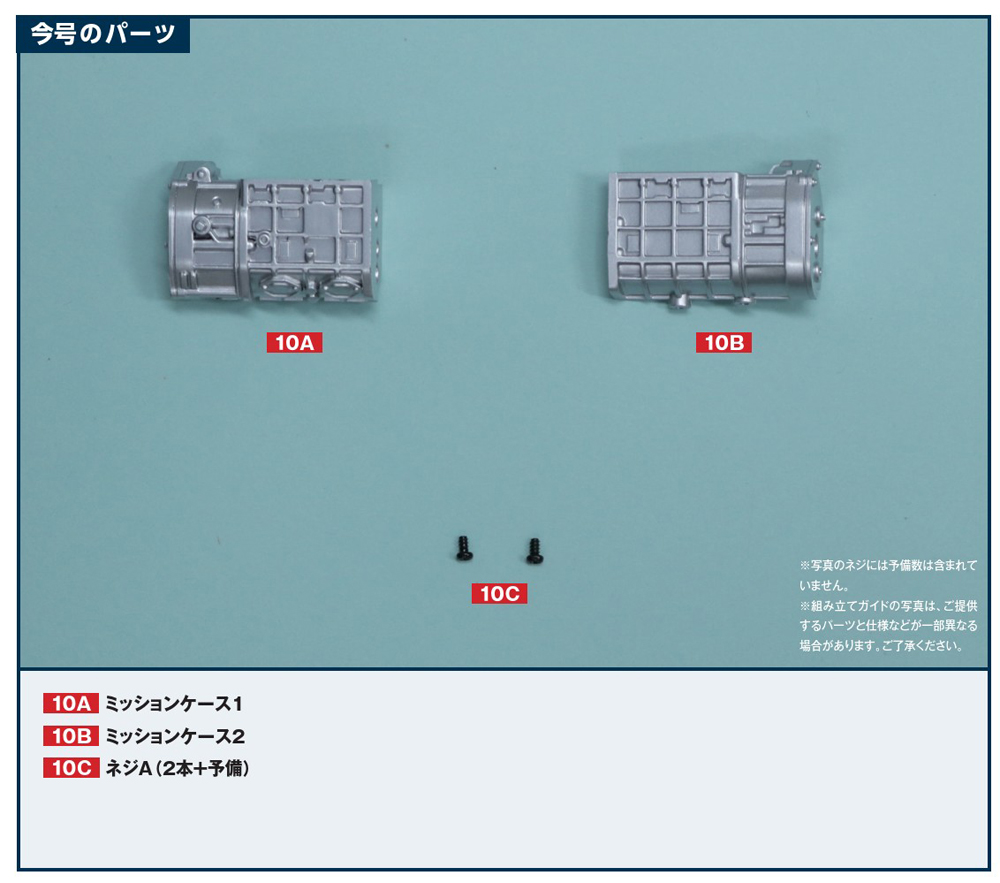 今号のパーツ

10A

10B

10C

※写真のネジには予備数は含まれていません。
※組み立てガイドの写真は、ご提供するパーツと仕様などが一部異なる場合があります。ご了承ください。

10A ミッションケース1
10B ミッションケース2
10C ネジA（2本+予備）