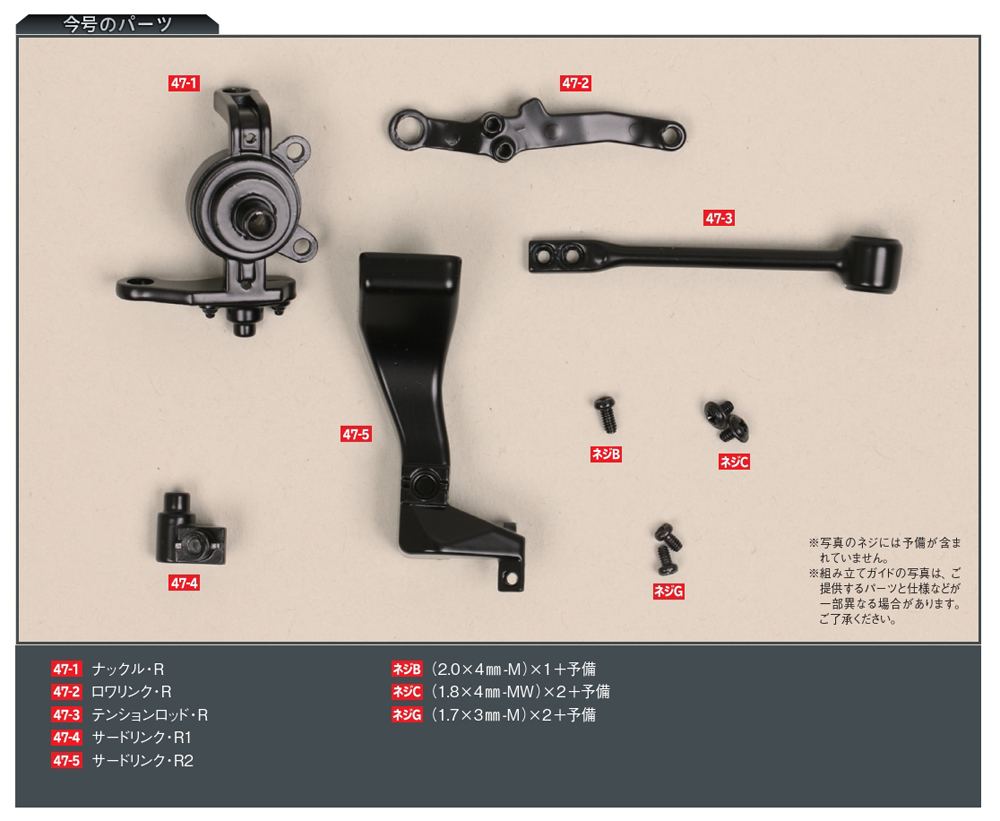 今号のパーツ

47-1

47-2

47-3

47-5

ネジB

ネジC

47-4

ネジG

※写真のネジには予備が含まれていません。
※組み立てガイドの写真は、ご提供するパーツと仕様などが一部異なる場合があります。ご了承ください。

47-1 ナックル・R
47-2 ロワリンク・R
47-3 テンションロッド・R
47-4 サードリンク・R1
47-5 サードリンク・R2

ネジB (2.0×4㎜-M)×1＋予備
ネジC (1.8×4㎜-MW)×2＋予備
ネジG (1.7×3㎜-M)×2＋予備