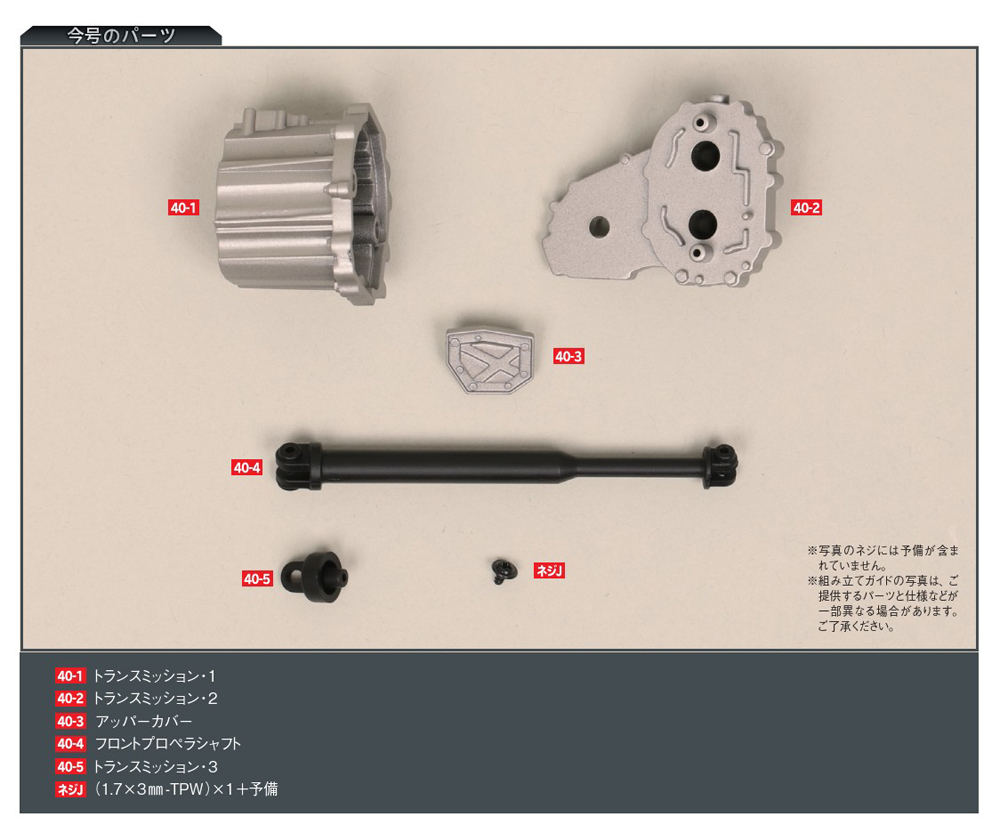 今号のパーツ

40-1

40-2

40-3

40-4

40-5

ネジJ

※写真のネジには予備が含まれていません。
※組み立てガイドの写真は、ご提供するパーツと仕様などが一部異なる場合があります。ご了承ください。

40-1 トランスミッション・1
40-2 トランスミッション・2
40-3 アッパーカバー
40-4 フロントプロペラシャフト
40-5 トランスミッション・3
ネジJ （1.7×3㎜-TPW）×1＋予備