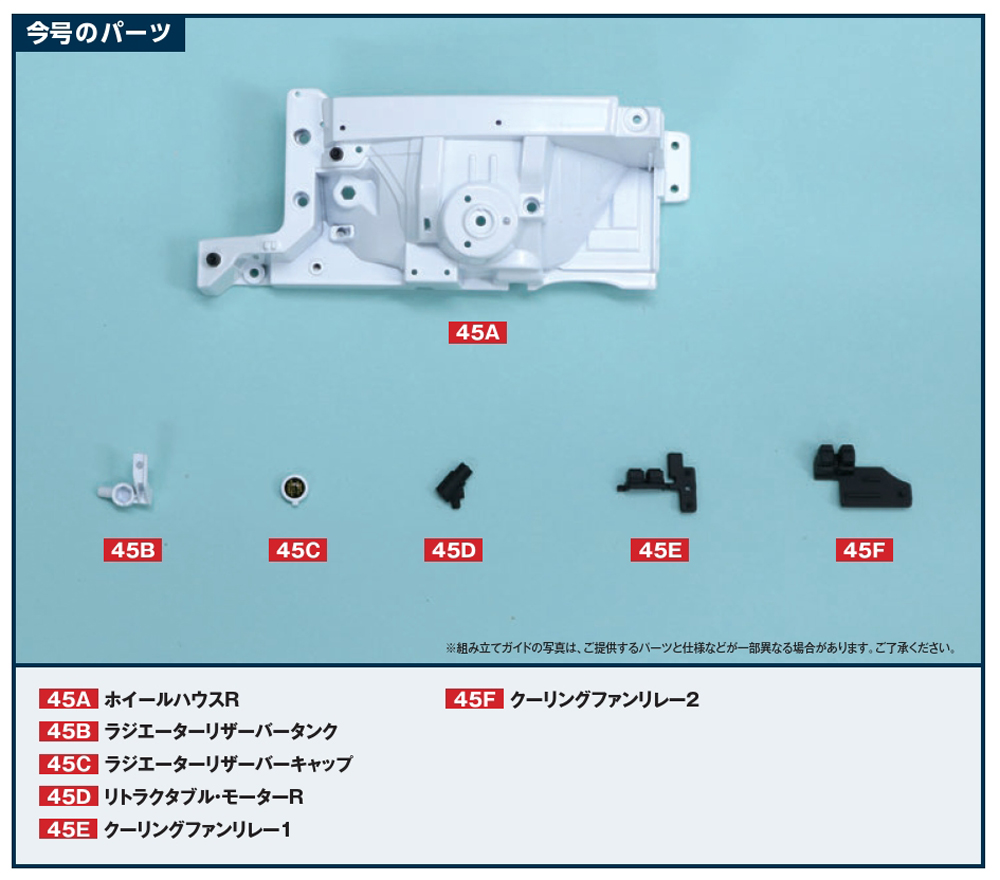 今号のパーツ

45A

45B

45C

45D

45E

45F

※組み立てガイドの写真は、ご提供するパーツと仕様などが一部異なる場合があります。ご了承ください。

45A ホイールハウスR
45B ラジエーターリザーバータンク
45C ラジエーターリザーバーキャップ
45D リトラクタブル・モーターR
45E クーリングファンリレー1

45F クーリングファンリレー2