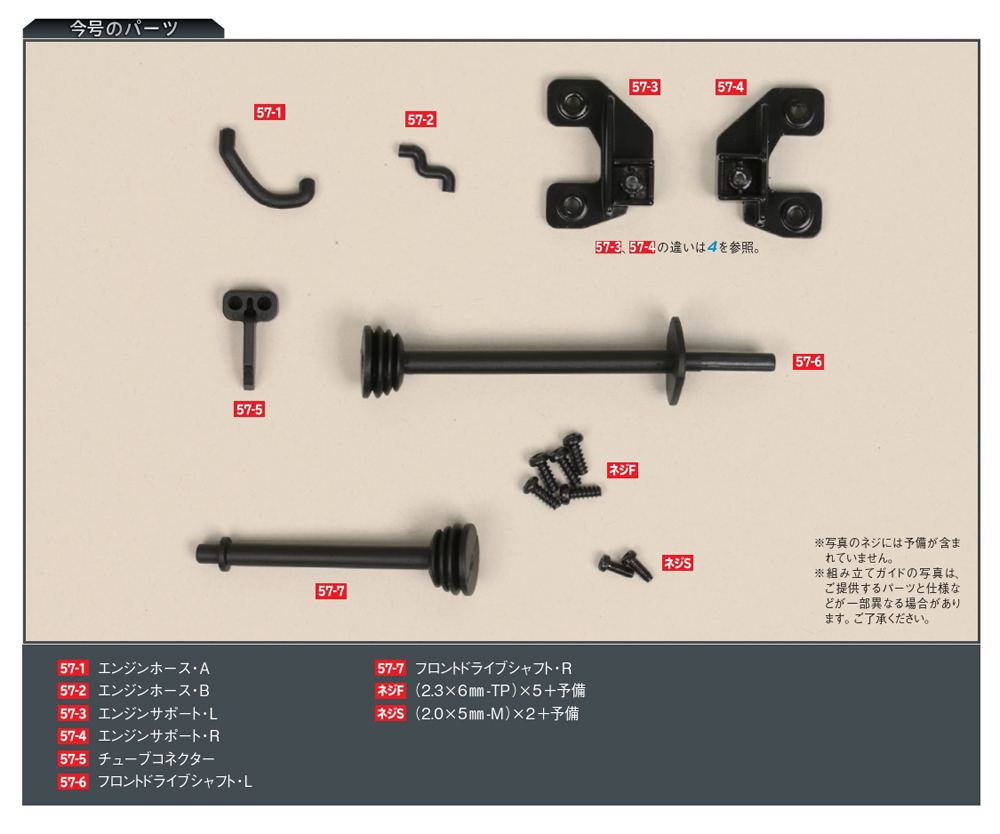 今号のパーツ

57-1

57-2

57-3

57-4

57-3、57-4の違いは4を参照。

57-5

57-6

ネジF

57-7

ネジS

※写真のネジには予備が含まれていません。
※組み立てガイドの写真は、ご提供するパーツと仕様などが一部異なる場合があります。ご了承ください。

57-1 エンジンホース・A
57-2 エンジンホース・B
57-3 エンジンサポート・L
57-4 エンジンサポート・R
57-5 チューブコネクター
57-6 フロントドライブシャフト・L

57-7 フロントドライブシャフト・R
ネジF （2.3×6㎜-TP）×5＋予備
ネジS （2.0×5㎜-M）×2＋予備