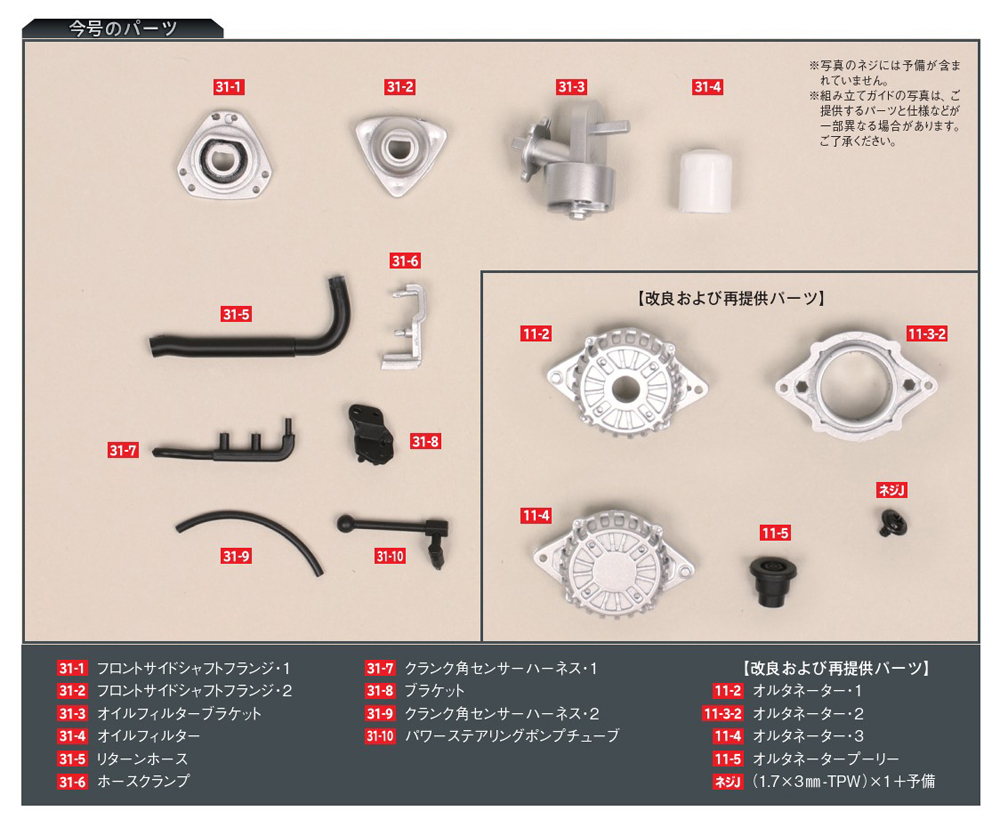 今号のパーツ

31-1
31-2
31-3
31-4

※写真のネジには予備が含まれていません。
※組み立てガイドの写真は、ご提供するパーツと仕様などが一部異なる場合があります。ご了承ください。

31-5
31-6
31-7
31-8
31-9
31-10

【改良および再提供パーツ】

11-2
11-3-2
11-4
11-5
ネジJ

31-1 フロントサイドシャフトフランジ・1
31-2 フロントサイドシャフトフランジ・2
31-3 オイルフィルターブラケット
31-4 オイルフィルター
31-5 リターンホース
31-6 ホースクランプ

31-7 クランク角センサーハーネス・1
31-8 ブラケット
31-9 クランク角センサーハーネス・2
31-10 パワーステアリングポンプチューブ

【改良および再提供パーツ】
11-2 オルタネーター・1
11-3-2 オルタネーター・2
11-4 オルタネーター・3
11-5 オルタネータープーリー
ネジJ (1.7×3㎜-TPW)×1＋予備