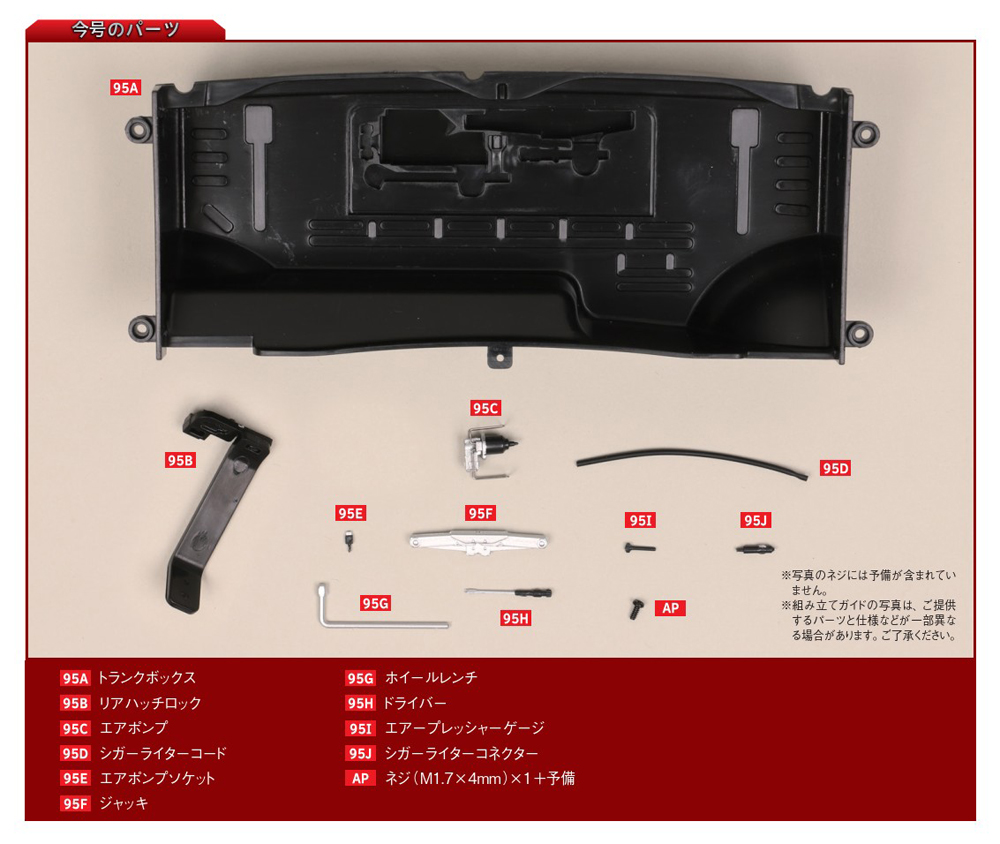 今号のパーツ

95A

95B

95C

95D

95E

95F

95I

95J

95G

95H

AP

※写真のネジには予備が含まれていません。
※組み立てガイドの写真は、ご提供するパーツと仕様などが一部異なる場合があります。ご了承ください。

95A トランクボックス
95B リアハッチロック
95C エアポンプ
95D シガーライターコード
95E エアポンプソケット
95F ジャッキ
95G ホイールレンチ
95H ドライバー
95I エアープレッシャーゲージ
95J シガーライターコネクター
AP ネジ（M1.7×4mm）×1＋予備