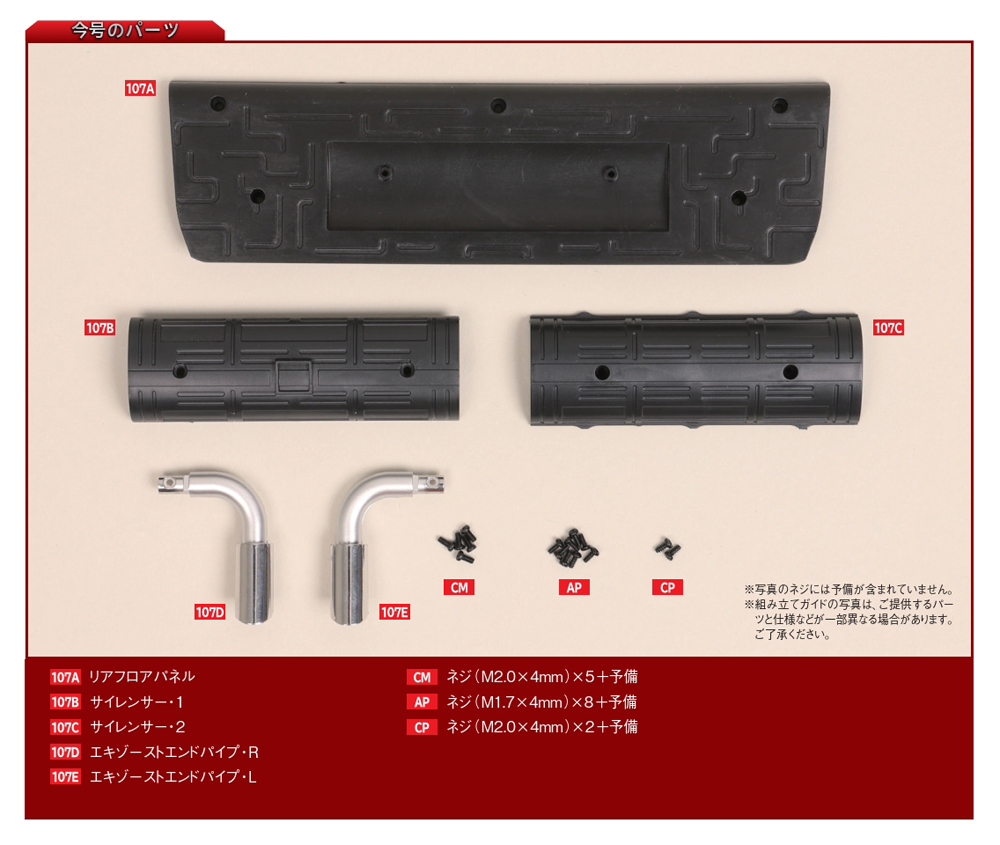 今号のパーツ

107A

107B

107C

107D

107E

CM

AP

CP

※写真のネジには予備が含まれていません。
※組み立てガイドの写真は、ご提供するパーツと仕様などが一部異なる場合があります。ご了承ください。

107A リアフロアパネル
107B サイレンサー・1
107C サイレンサー・2
107D エキゾーストエンドパイプ・R
107E エキゾーストエンドパイプ・L

CM ネジ（M2.0×4mm）×5＋予備
AP ネジ（M1.7×4mm）×8＋予備
CP ネジ（M2.0×4mm）×2＋予備