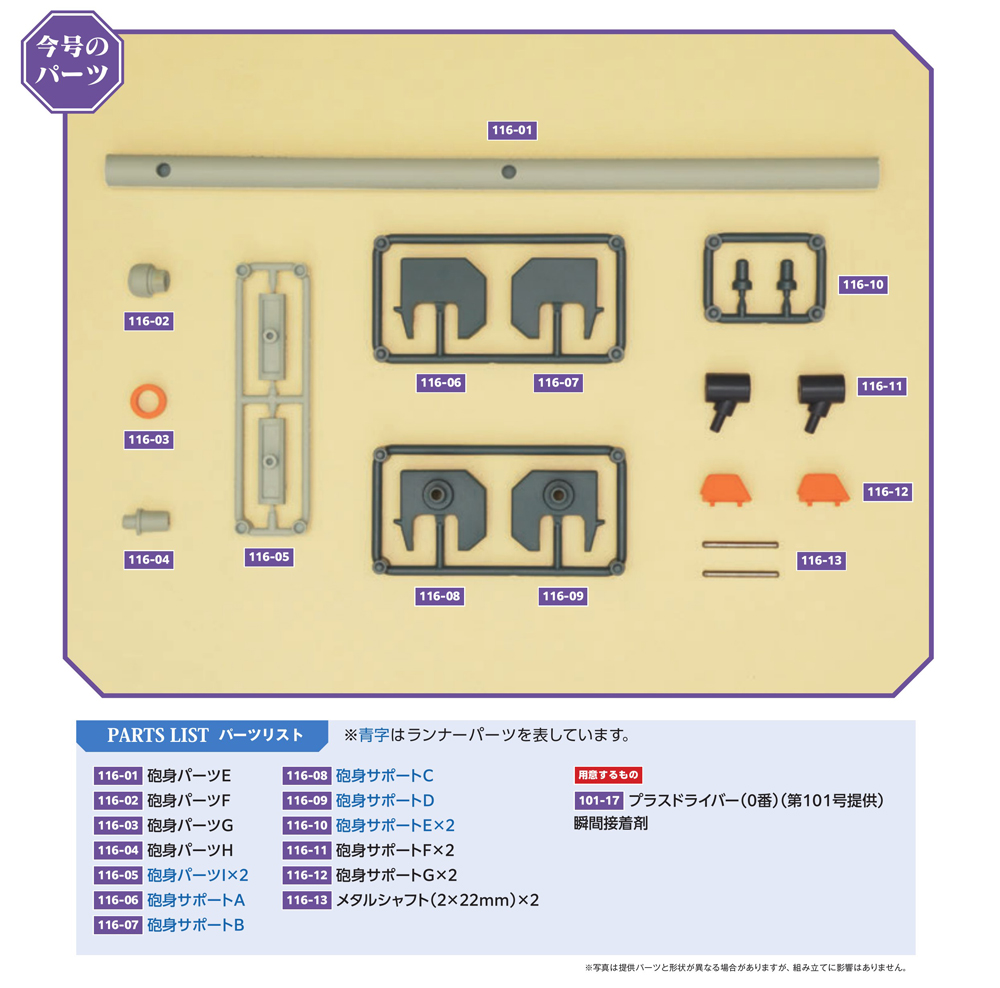 今号のパーツ

116-01

116-02

116-03

116-04

116-05

116-06

116-07

116-08

116-09

116-10

116-11

116-12

116-13

PARTS LIST パーツリスト

※青字はランナーパーツを表しています。

116-01 砲身パーツE
116-02 砲身パーツF
116-03 砲身パーツG
116-04 砲身パーツH
116-05 砲身パーツI×2
116-06 砲身サポートA
116-07 砲身サポートB

116-08 砲身サポートC
116-09 砲身サポートD
116-10 砲身サポートE×2
116-11 砲身サポートF×2
116-12 砲身サポートG×2
116-13 メタルシャフト(2×22mm)×2

用意するもの
101-17 プラスドライバー(0番)(第101号提供)
瞬間接着剤

※写真は提供パーツと形状が異なる場合がありますが、組み立てに影響はありません。