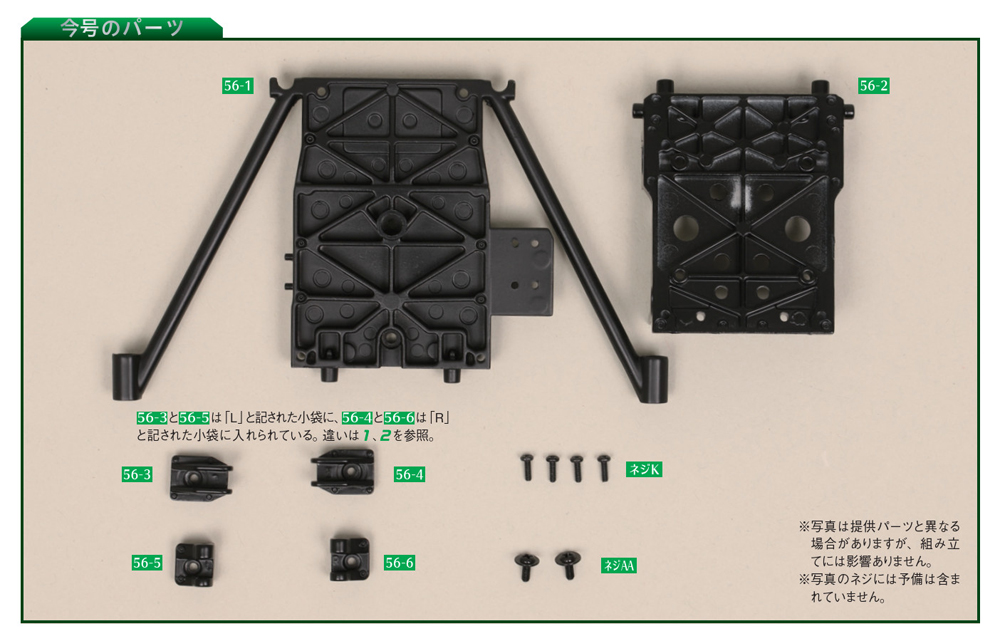 今号のパーツ

56-1

56-2

56-3と56-5は「L」と記された小袋に、56-4と56-6は「R」と記された小袋に入れられている。違いは1、2を参照。

56-3

56-4

ネジK

56-5

56-6

ネジAA

※写真は提供パーツと異なる場合がありますが、組み立てには影響ありません。
※写真のネジには予備は含まれていません。